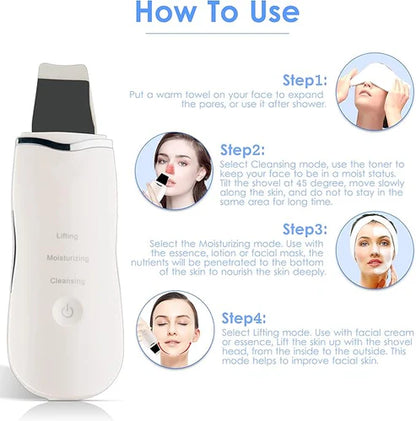 How To Use

Lifting

Moisturizing

Cleansing

Step1:
Put a warm towel on your face to expand the pores, or use it after shower.

Step2:
Select Cleansing mode, use the toner to keep your face to be in a moist status. Tilt the shovel at 45 degree, move slowly along the skin, and do not to stay in the same area for long time.

Step3:
Select the Moisturizing mode. Use with the essence, lotion or facial mask, the nutrients will be penetrated to the bottom of the skin to nourish the skin deeply.

Step4:
Select Lifting mode. Use with facial cream or essence, Lift the skin up with the shovel head, from the inside to the outside. This mode helps to improve facial skin.