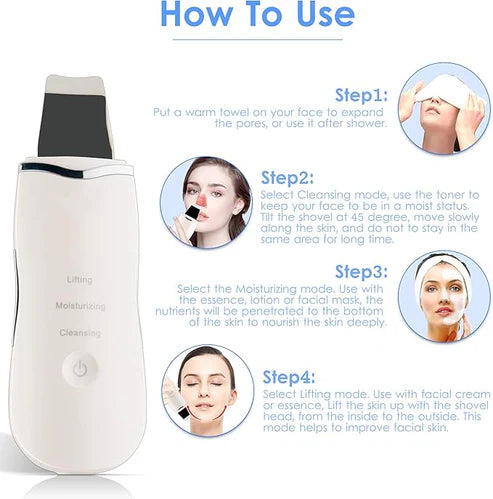 How To Use

Lifting

Moisturizing

Cleansing

Step1:
Put a warm towel on your face to expand the pores, or use it after shower.

Step2:
Select Cleansing mode, use the toner to keep your face to be in a moist status. Tilt the shovel at 45 degree, move slowly along the skin, and do not to stay in the same area for long time.

Step3:
Select the Moisturizing mode. Use with the essence, lotion or facial mask, the nutrients will be penetrated to the bottom of the skin to nourish the skin deeply.

Step4:
Select Lifting mode. Use with facial cream or essence, Lift the skin up with the shovel head, from the inside to the outside. This mode helps to improve facial skin.